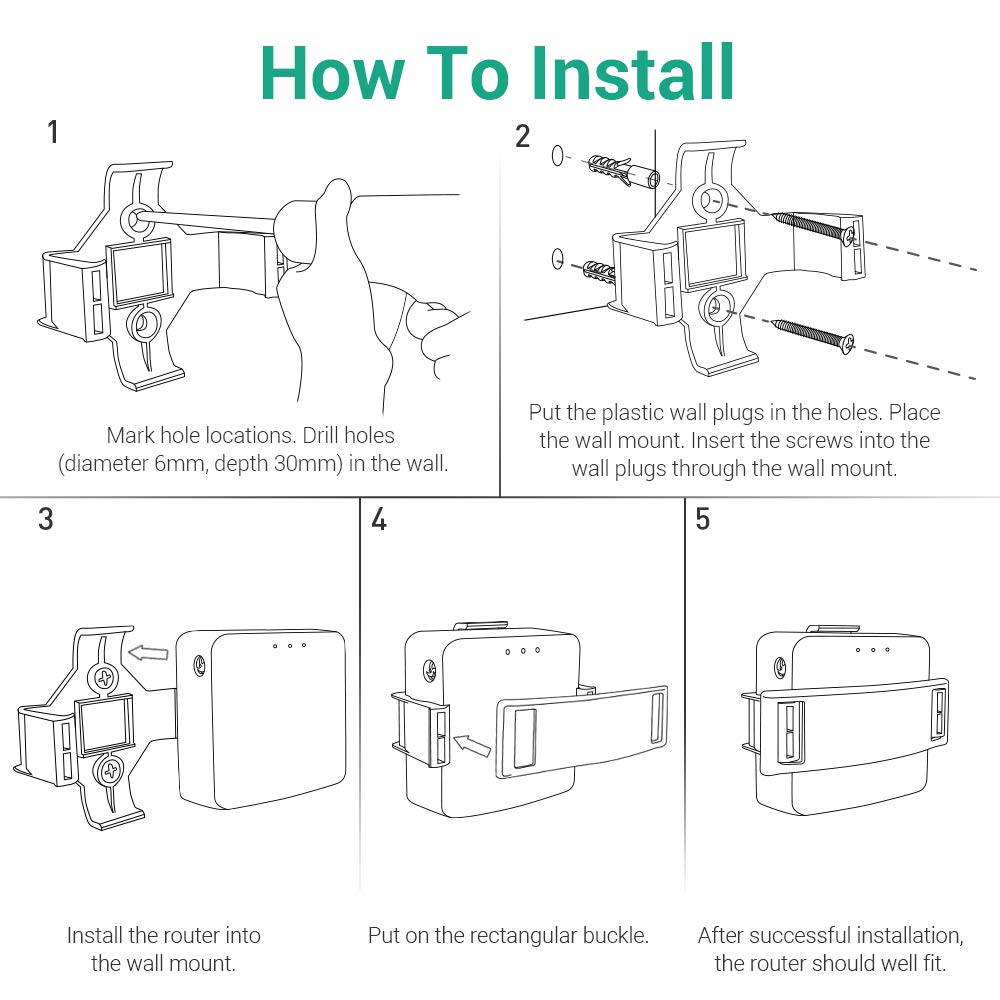 How To Install

1

Mark hole locations. Drill holes (diameter 6mm, depth 30mm) in the wall.

2

Put the plastic wall plugs in the holes. Place the wall mount. Insert the screws into the wall plugs through the wall mount.

3

Install the router into the wall mount.

4

Put on the rectangular buckle.

5

After successful installation, the router should well fit.